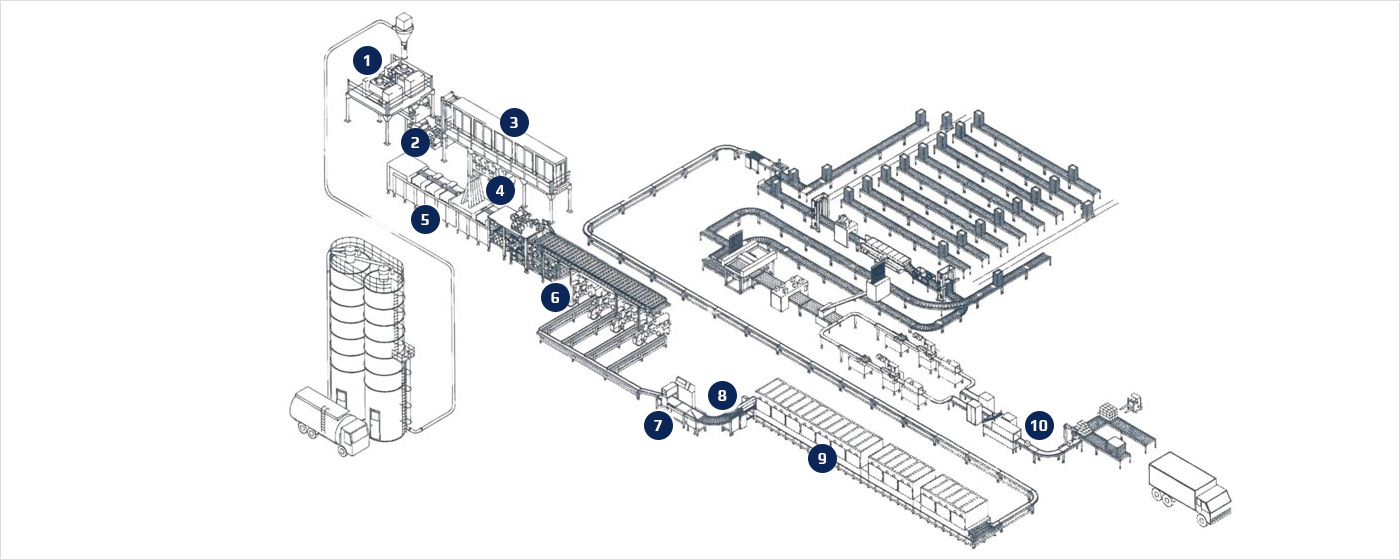 1
2
3
4
5
6
7
8
9
10