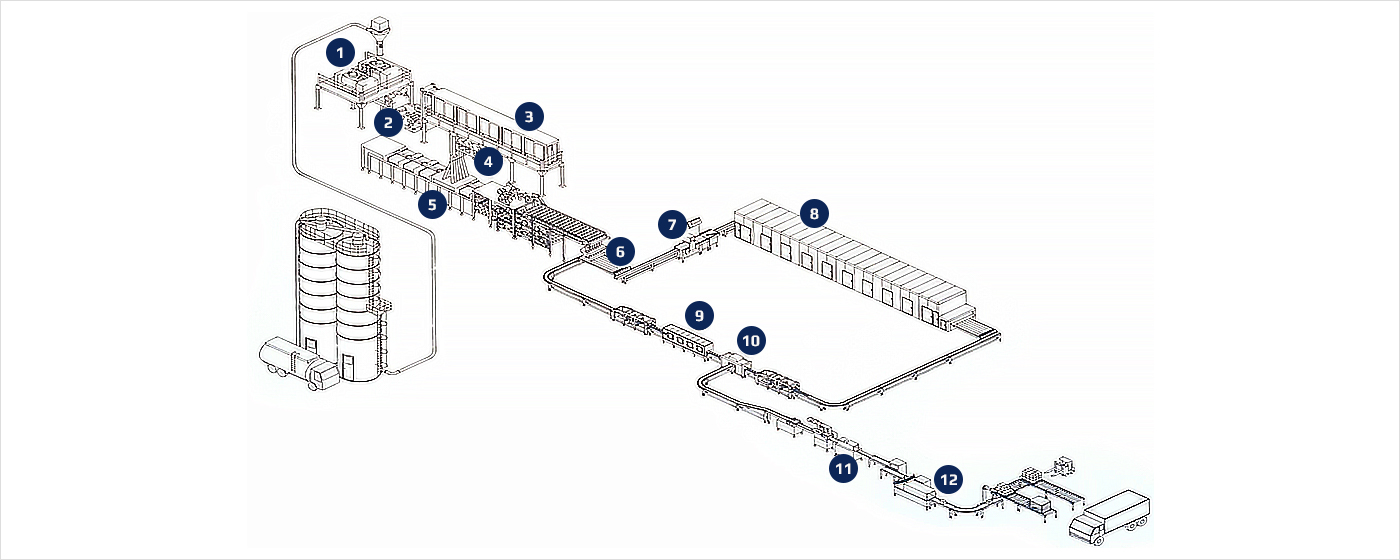 1
2
3
4
5
6
7
8
9
10
11
12